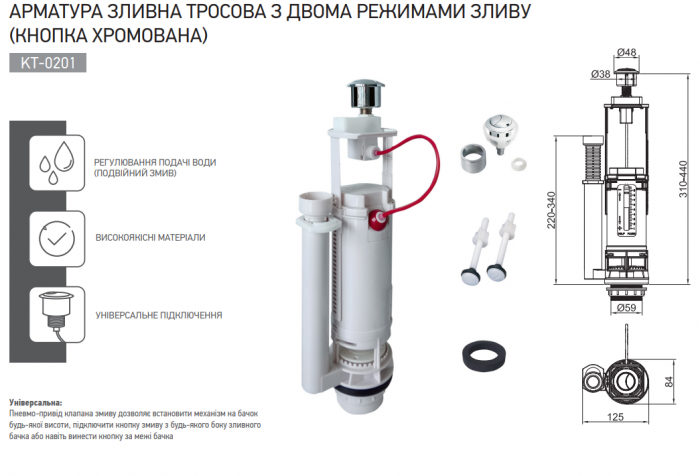 АРМАТУРА ЗЛИВНА ТРОСОВА З ДВОМА РЕЖИМАМИ ЗЛИВУ (КНОПКА ХРОМОВАНА)

KT-0201

РЕГУЛЮВАННЯ ПОДАЧІ ВОДИ (ПОДВІЙНИЙ ЗМИВ)

ВИСОКОЯКІСНІ МАТЕРІАЛИ

УНІВЕРСАЛЬНЕ ПІДКЛЮЧЕННЯ

Універсальна:
Пневмо-привід клапана змиву дозволяє встановити механізм на бачок будь-якої висоти, підключити кнопку змиву з будь-якого боку зливного бачка або навіть винести кнопку за межі бачка

Ø48
Ø38
220-340
310-440
Ø59
84
125