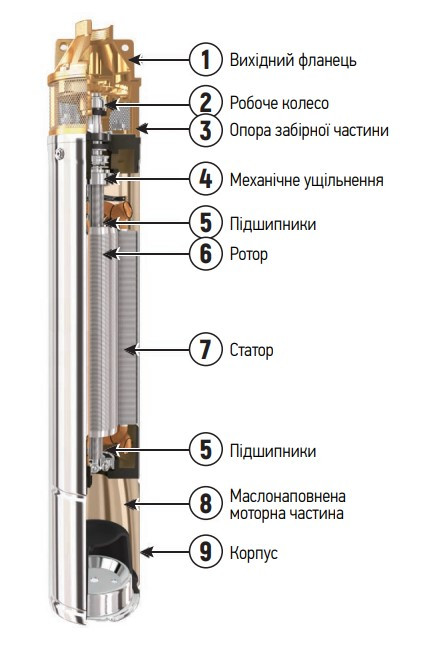 1 Вихідний фланець

2 Робоче колесо

3 Опора забірної частини

4 Механічне ущільнення

5 Підшипники

6 Ротор

7 Статор

5 Підшипники

8 Маслонаповнена моторна частина

9 Корпус