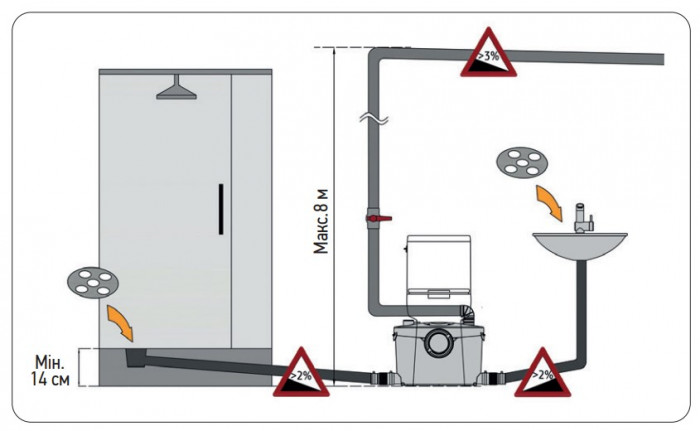 >3%

Макс. 8 м

Мін. 14 см

>2%

>2%