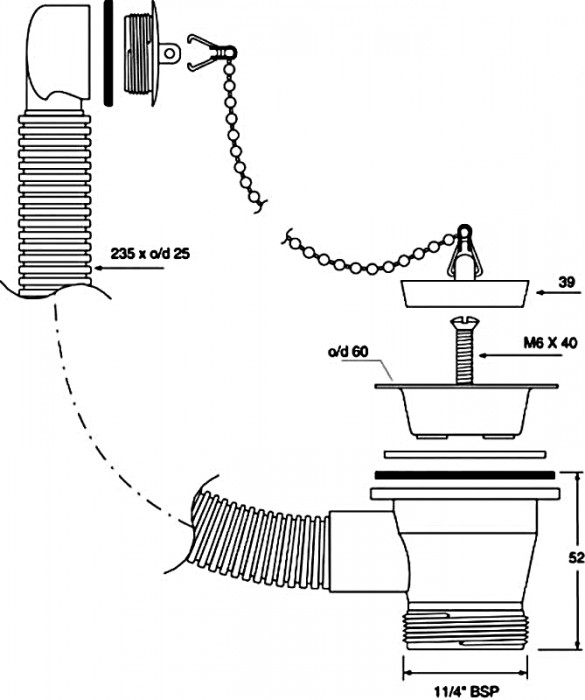 235 x o/d 25

39

M6 X 40

o/d 60

52

11/4" BSP