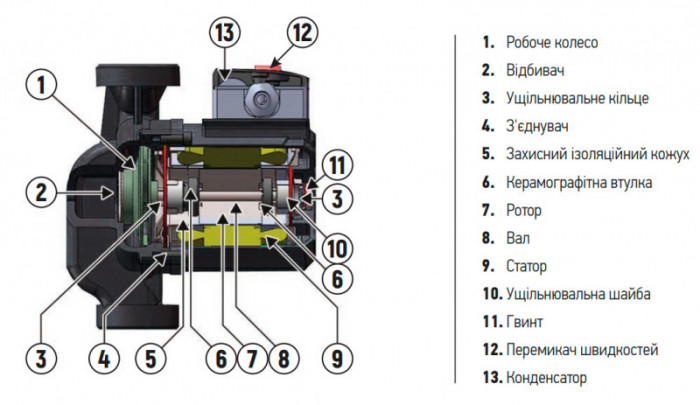 13
12
1
11
2
3
10
6
3
4
5
6
7
8
9

1. Робоче колесо
2. Відбивач
3. Ущільнювальне кільце
4. З'єднувач
5. Захисний ізоляційний кожух
6. Керамографітна втулка
7. Ротор
8. Вал
9. Статор
10. Ущільнювальна шайба
11. Гвинт
12. Перемикач швидкостей
13. Конденсатор