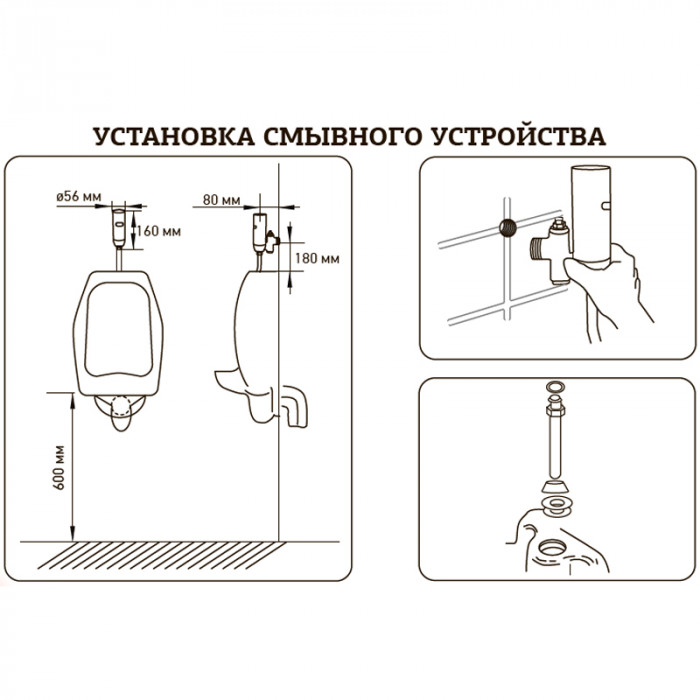 УСТАНОВКА СМЫВНОГО УСТРОЙСТВА

ø56 мм
160 мм
80 мм
180 мм
600 мм