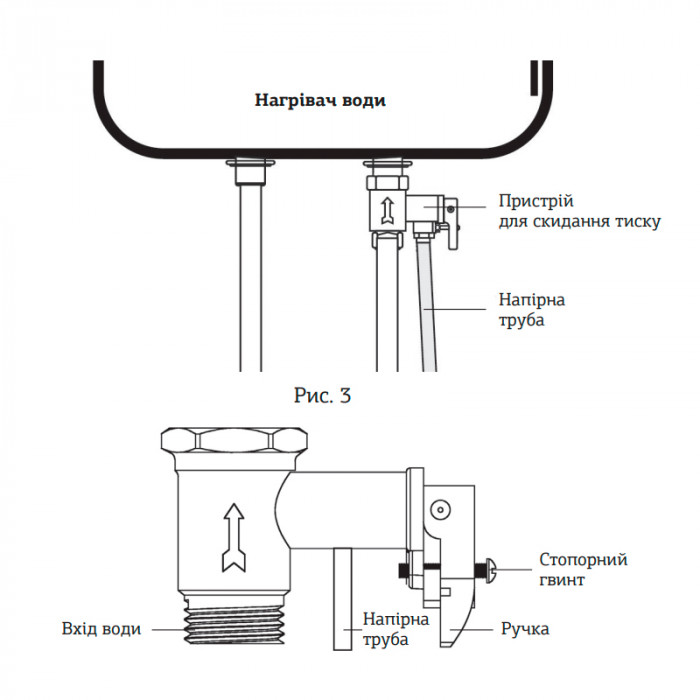 Нагрівач води

Пристрій для скидання тиску

Напірна труба

Рис. 3

Стопорний гвинт

Вхід води

Напірна труба

Ручка