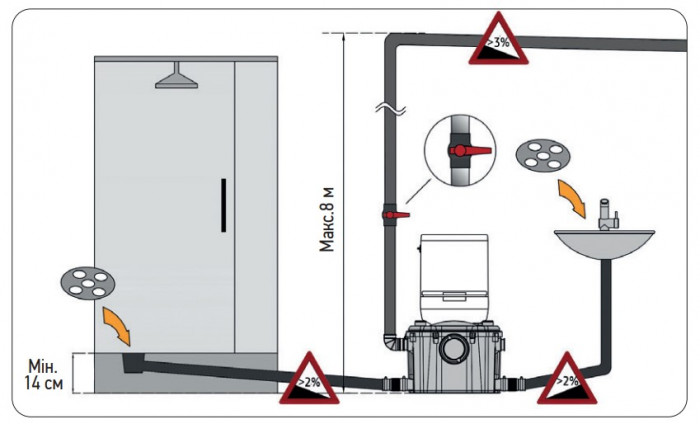 >3%

Макс.8 м

Мін. 14 см

>2%

>2%