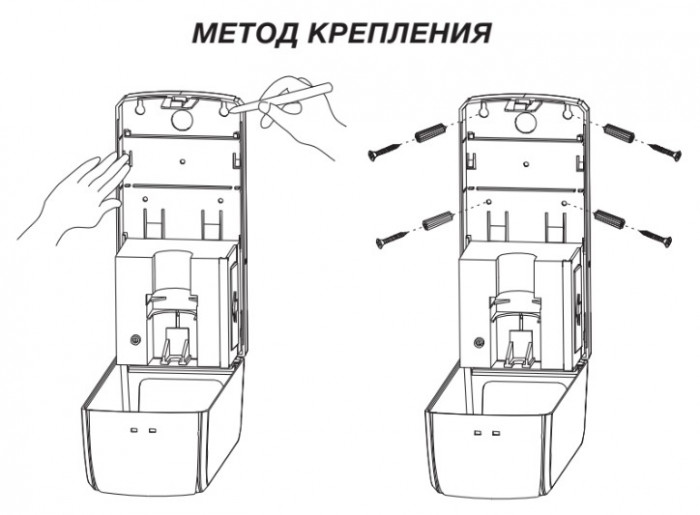 МЕТОД КРЕПЛЕНИЯ