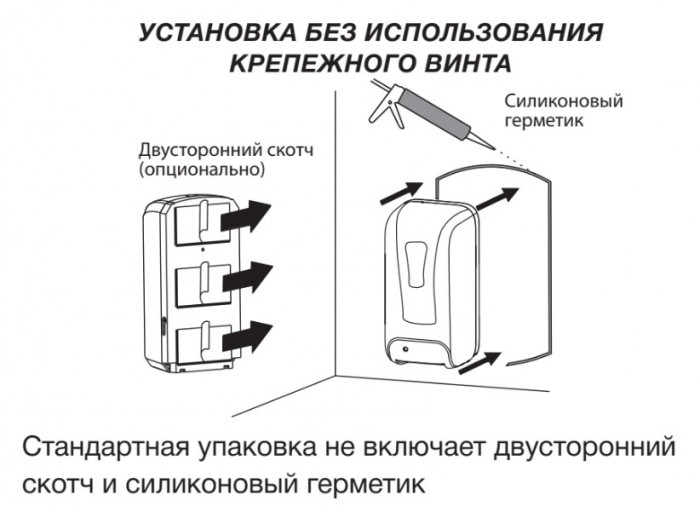 УСТАНОВКА БЕЗ ИСПОЛЬЗОВАНИЯ КРЕПЕЖНОГО ВИНТА

Двусторонний скотч (опционально)

Силиконовый герметик

Стандартная упаковка не включает двусторонний скотч и силиконовый герметик