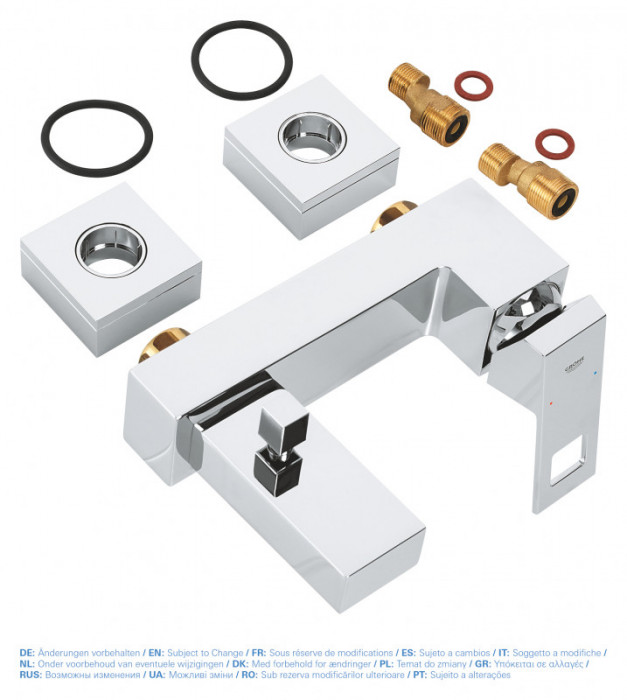 GROHE

DE: Änderungen vorbehalten / EN: Subject to Change / FR: Sous réserve de modifications / ES: Sujeto a cambios / IT: Soggetto a modifiche / NL: Onder voorbehoud van eventuele wijzigingen / DK: Med forbehold for ændringer / PL: Temat do zmiany / GR: Υπόκειται σε αλλαγές / RUS: Возможны изменения / UA: Можливі зміни / RO: Sub rezerva modificărilor ulterioare / PT: Sujeito a alterações